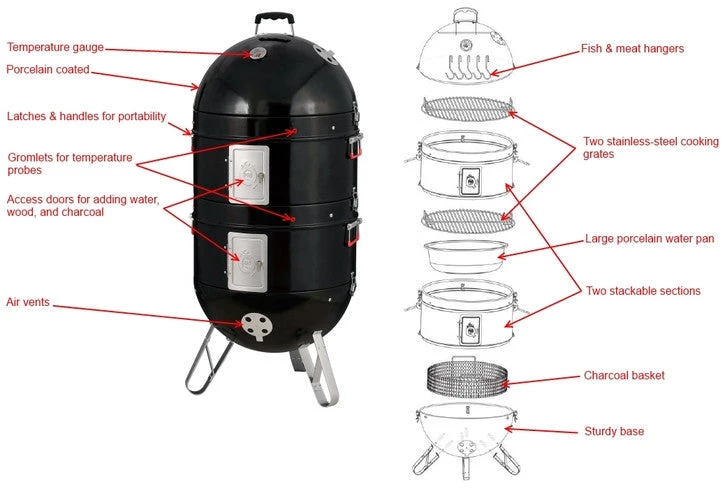 Temperature gauge
Porcelain coated
Latches & handles for portability
Gromlets for temperature probes
Access doors for adding water, wood, and charcoal
Air vents

Fish & meat hangers
Two stainless-steel cooking grates
Large porcelain water pan
Two stackable sections
Charcoal basket
Sturdy base